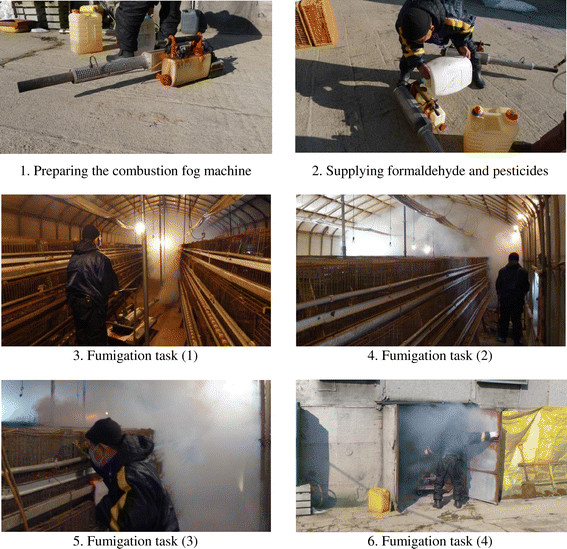 1. Preparing the combustion fog machine

2. Supplying formaldehyde and pesticides

3. Fumigation task (1)

4. Fumigation task (2)

5. Fumigation task (3)

6. Fumigation task (4)